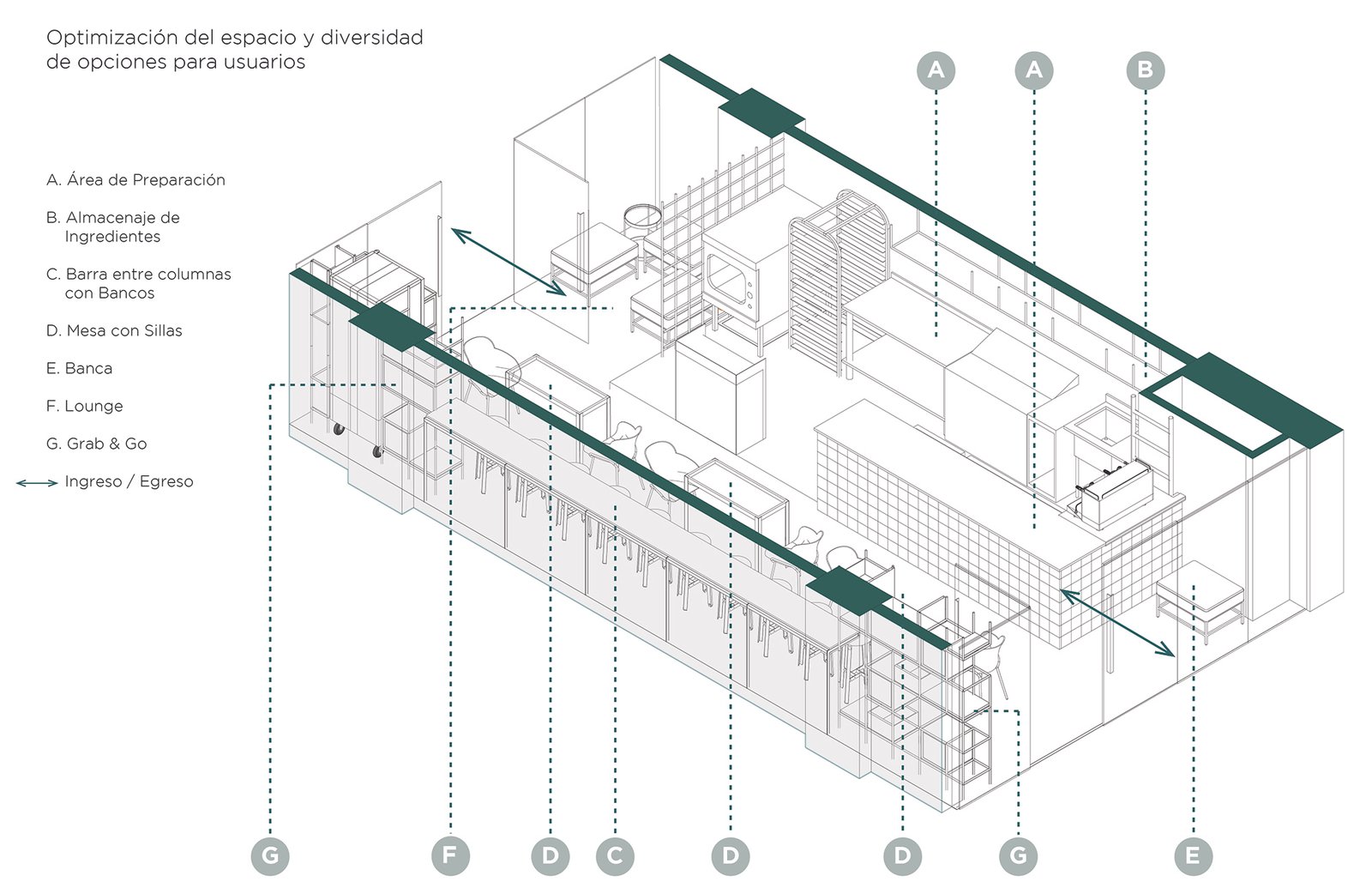 Optimización del espacio y diversidad de opciones para usuarios

A. Área de Preparación

B. Almacenaje de Ingredientes

C. Barra entre columnas con Bancos

D. Mesa con Sillas

E. Banca

F. Lounge

G. Grab & Go

Ingreso / Egreso

A A B

G F D C D D G E